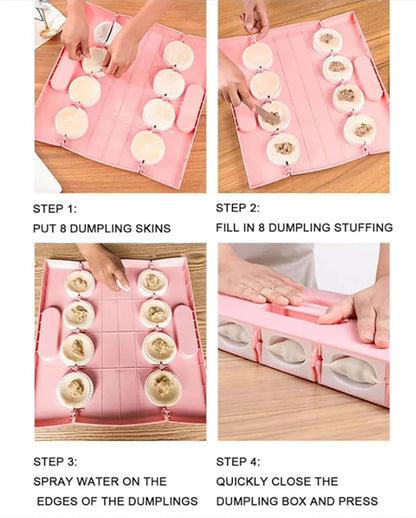 STEP 1:
PUT 8 DUMPLING SKINS

STEP 2:
FILL IN 8 DUMPLING STUFFING

STEP 3:
SPRAY WATER ON THE EDGES OF THE DUMPLINGS

STEP 4:
QUICKLY CLOSE THE DUMPLING BOX AND PRESS